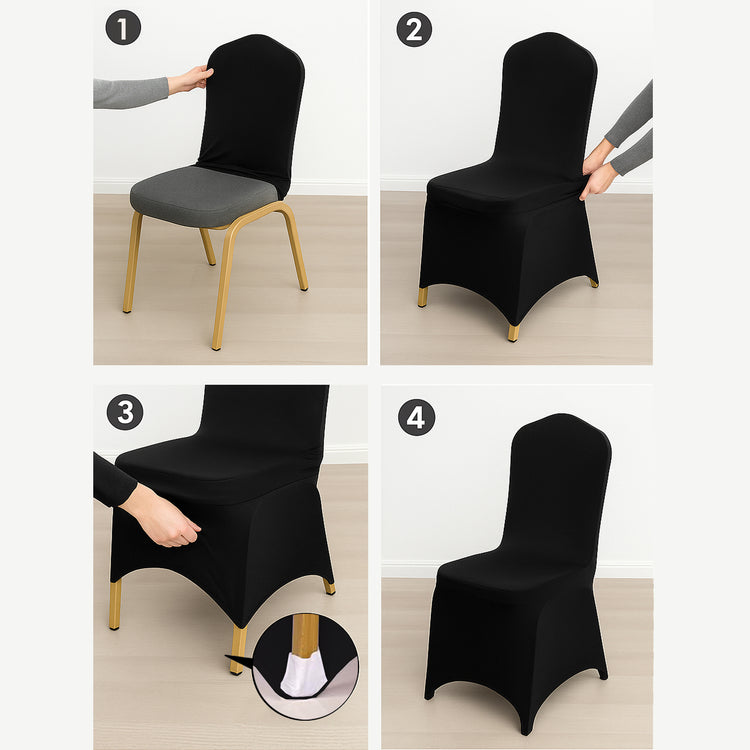 1

2

3

4